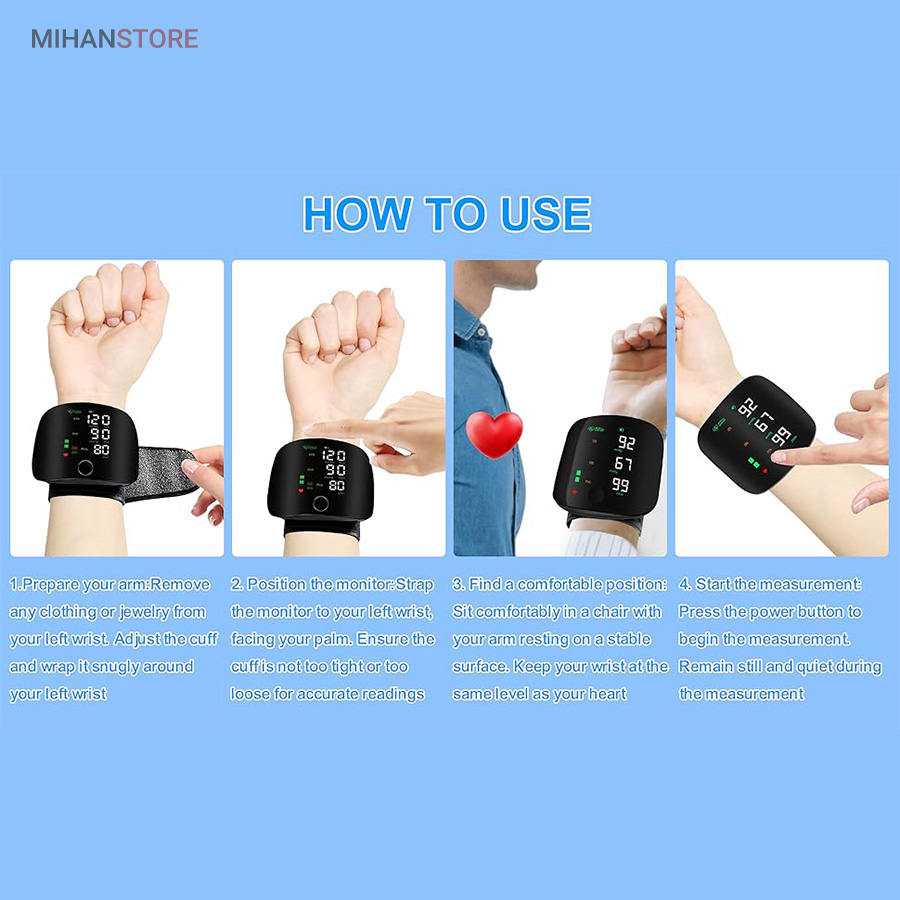 MIHANSTORE

HOW TO USE

120
90
80

120
90
80

92
67
99

92
67
99

1.Prepare your arm:Remove any clothing or jewelry from your left wrist. Adjust the cuff and wrap it snugly around your left wrist

2. Position the monitor:Strap the monitor to your left wrist, facing your palm. Ensure the cuff is not too tight or too loose for accurate readings

3. Find a comfortable position: Sit comfortably in a chair with your arm resting on a stable surface. Keep your wrist at the same level as your heart

4. Start the measurement: Press the power button to begin the measurement. Remain still and quiet during the measurement